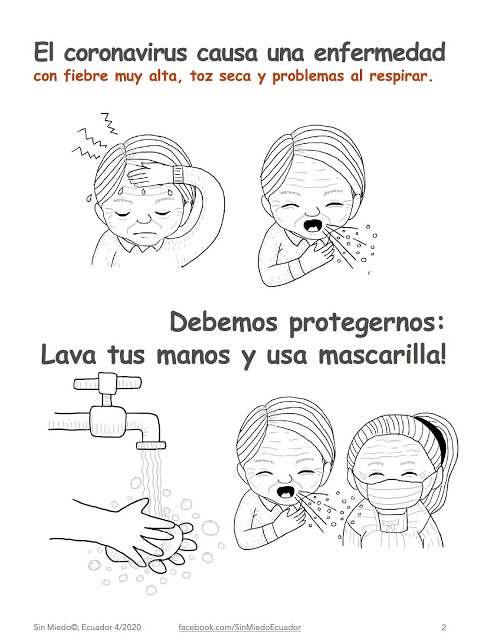 El coronavirus causa una enfermedad
con fiebre muy alta, toz seca y problemas al respirar.

Debemos protegernos:
Lava tus manos y usa mascarilla!

Sin Miedo©, Ecuador 4/2020 facebook.com/SinMiedoEcuador 2